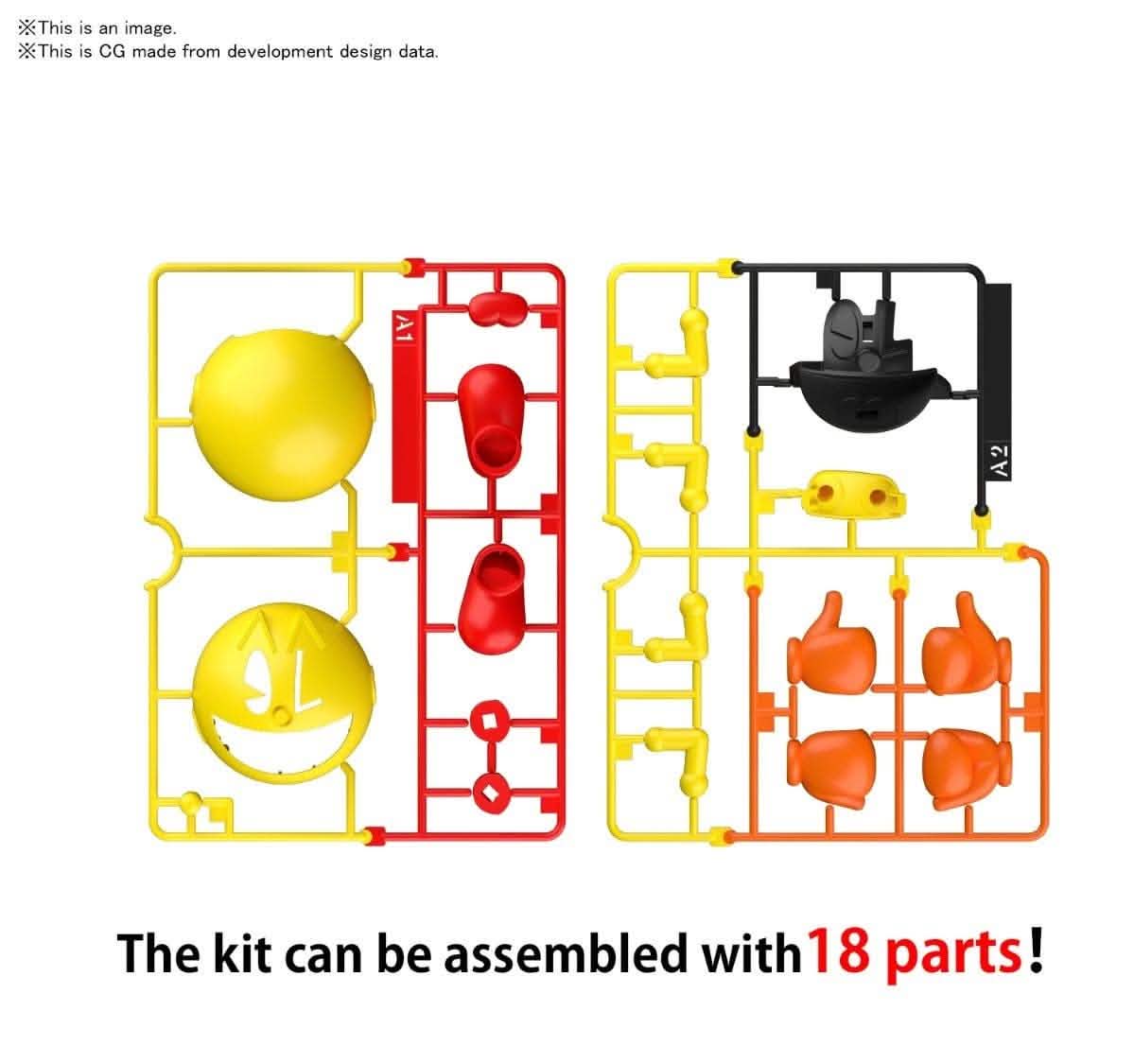 ※This is an image.
※This is CG made from development design data.

A1

A2

The kit can be assembled with 18 parts!